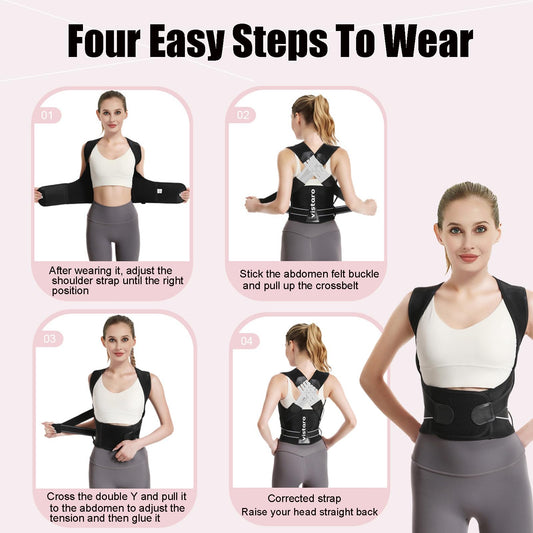 Four Easy Steps To Wear

01

After wearing it, adjust the shoulder strap until the right position

02

vistaro

Stick the abdomen felt buckle and pull up the crossbelt

03

Cross the double Y and pull it to the abdomen to adjust the tension and then glue it

04

vistaro

Corrected strap
Raise your head straight back